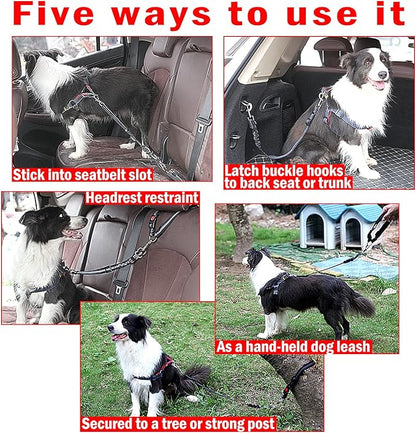 Five ways to use it

Stick into seatbelt slot

Latch buckle hooks to back seat or trunk

Headrest restraint

As a hand-held dog leash

Secured to a tree or strong post