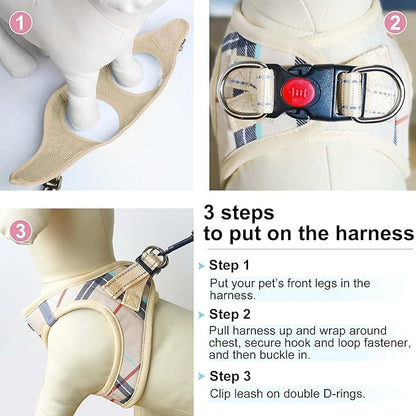 1

2

3

3 steps
to put on the harness

Step 1
Put your pet's front legs in the harness.

Step 2
Pull harness up and wrap around chest, secure hook and loop fastener, and then buckle in.

Step 3
Clip leash on double D-rings.