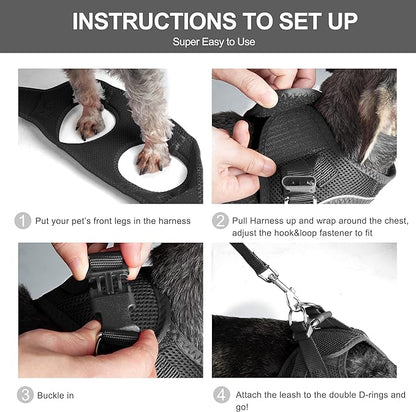 INSTRUCTIONS TO SET UP

Super Easy to Use

1 Put your pet's front legs in the harness

2 Pull Harness up and wrap around the chest, adjust the hook&loop fastener to fit

3 Buckle in

4 Attach the leash to the double D-rings and go!