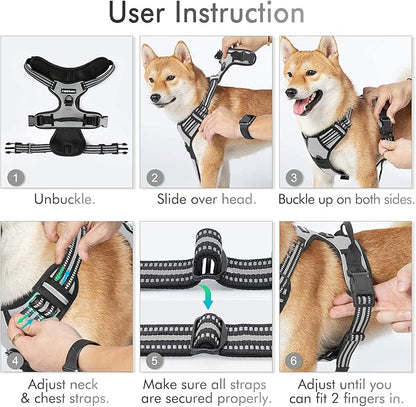 User Instruction

1
Unbuckle.

2
Slide over head.

3
Buckle up on both sides.

4
Adjust neck & chest straps.

5
Make sure all straps are secured properly.

6
Adjust until you can fit 2 fingers in.