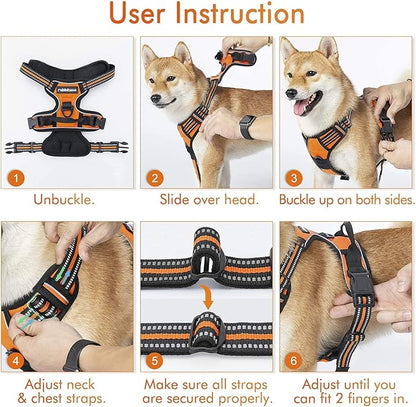 User Instruction

rabbitgoo

1
Unbuckle.

2
Slide over head.

3
Buckle up on both sides.

4
Adjust neck & chest straps.

5
Make sure all straps are secured properly.

6
Adjust until you can fit 2 fingers in.