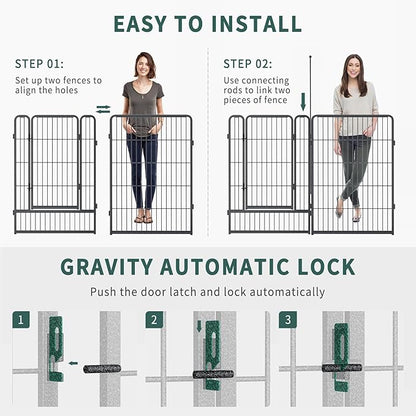 EASY TO INSTALL

STEP 01:
Set up two fences to align the holes

STEP 02:
Use connecting rods to link two pieces of fence

GRAVITY AUTOMATIC LOCK

Push the door latch and lock automatically

1

2

3