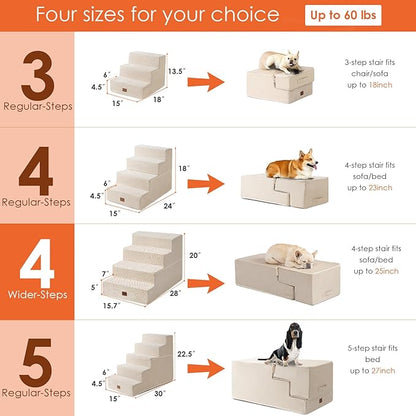 Four sizes for your choice

Up to 60 lbs

3
Regular-Steps

6"
4.5"
15"
18"
13.5"

3-step stair fits chair/sofa up to 18inch

4
Regular-Steps

6"
4.5"
15"
24"
18"

4-step stair fits sofa/bed up to 23inch

4
Wider-Steps

7"
5"
15.7"
28"
20"

4-step stair fits sofa/bed up to 25inch

5
Regular-Steps

6"
4.5"
15"
30"
22.5"

5-step stair fits bed up to 27inch