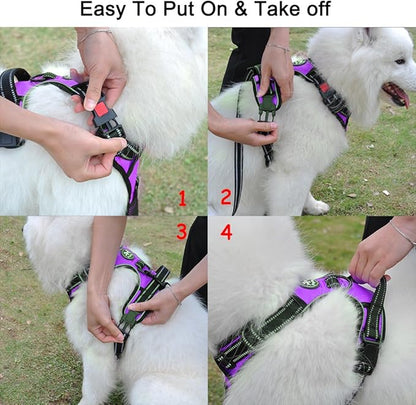 Easy To Put On & Take off

1

2

3

4