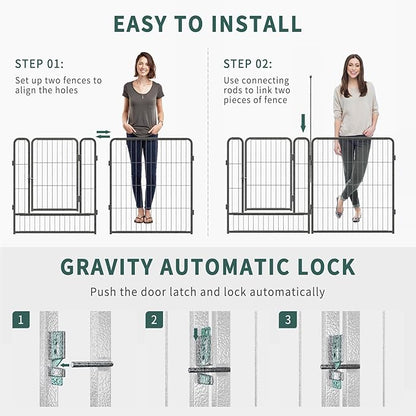 EASY TO INSTALL

STEP 01:
Set up two fences to align the holes

STEP 02:
Use connecting rods to link two pieces of fence

GRAVITY AUTOMATIC LOCK

Push the door latch and lock automatically

1

2

3