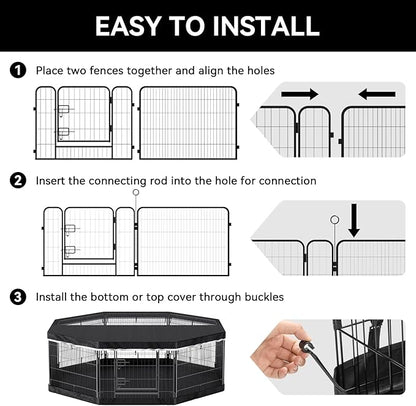 EASY TO INSTALL

1 Place two fences together and align the holes

2 Insert the connecting rod into the hole for connection

3 Install the bottom or top cover through buckles