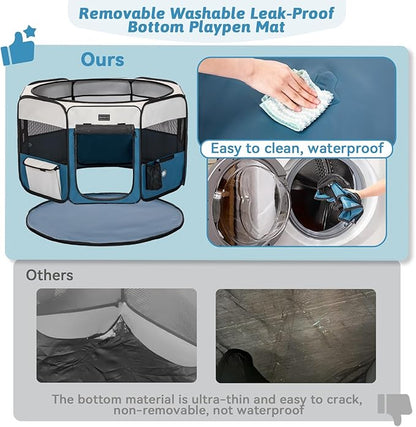 Removable Washable Leak-Proof Bottom Playpen Mat

Ours

Easy to clean, waterproof

Others

The bottom material is ultra-thin and easy to crack, non-removable, not waterproof