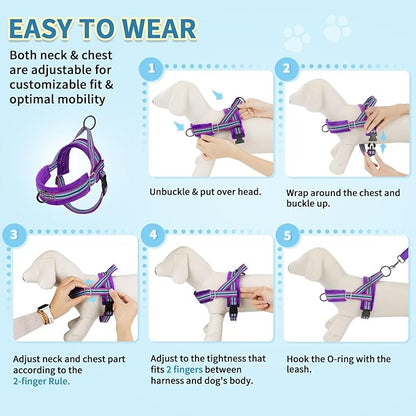 EASY TO WEAR

Both neck & chest are adjustable for customizable fit & optimal mobility

1

Unbuckle & put over head.

2

Wrap around the chest and buckle up.

3

Adjust neck and chest part according to the 2-finger Rule.

4

Adjust to the tightness that fits 2 fingers between harness and dog's body.

5

Hook the O-ring with the leash.