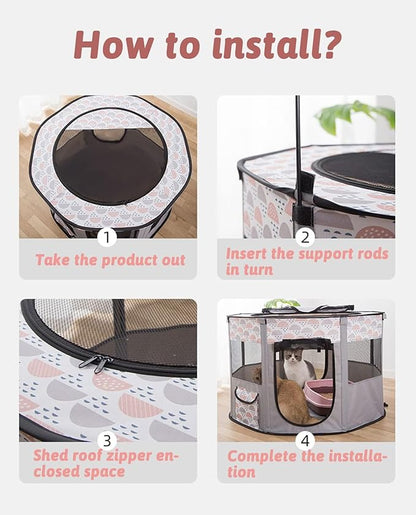 How to install?

1

Take the product out

2

Insert the support rods in turn

3

Shed roof zipper enclosed space

4

Complete the installation