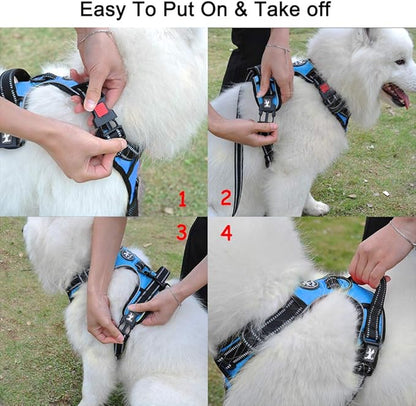 Easy To Put On & Take off

1

2

3

4