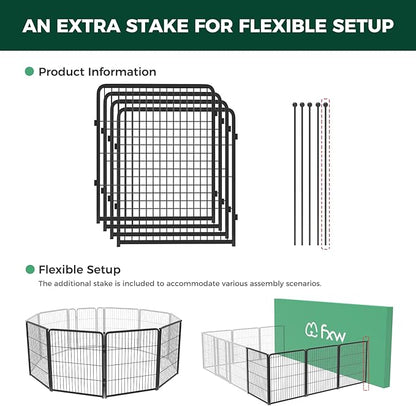 AN EXTRA STAKE FOR FLEXIBLE SETUP

Product Information

Flexible Setup

The additional stake is included to accommodate various assembly scenarios.

fxw