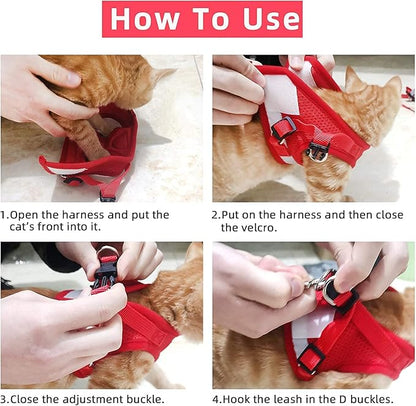 How To Use

1.Open the harness and put the cat's front into it.

2.Put on the harness and then close the velcro.

3.Close the adjustment buckle.

4.Hook the leash in the D buckles.