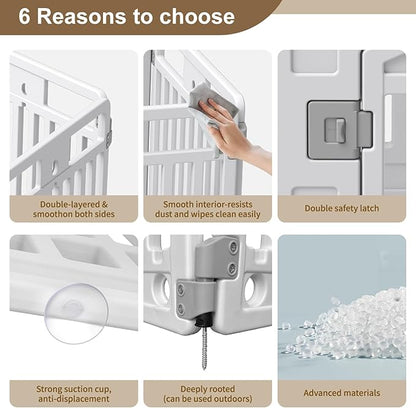 6 Reasons to choose

Double-layered & smoothon both sides

Smooth interior-resists dust and wipes clean easily

Double safety latch

Strong suction cup, anti-displacement

Deeply rooted (can be used outdoors)

Advanced materials