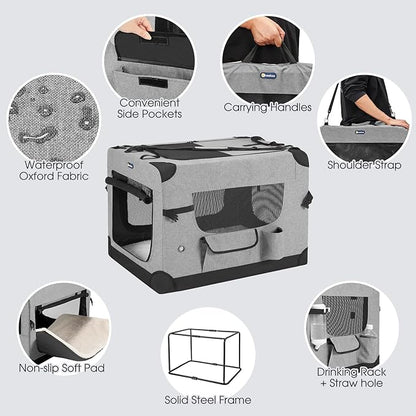 Convenient Side Pockets

Carrying Handles

Waterproof Oxford Fabric

Shoulder Strap

Non-slip Soft Pad

Solid Steel Frame

Drinking Rack + Straw hole