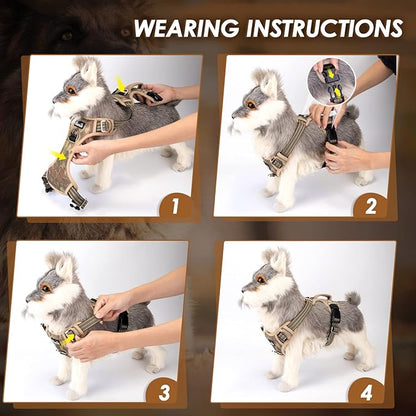 WEARING INSTRUCTIONS

1

2

3

4