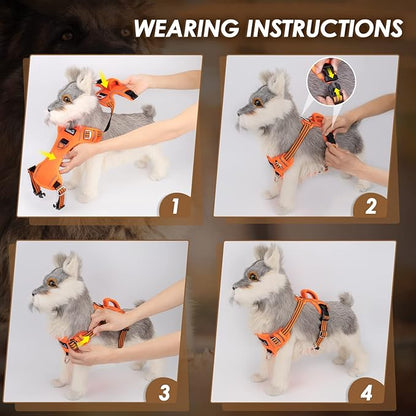 WEARING INSTRUCTIONS

1

2

3

4