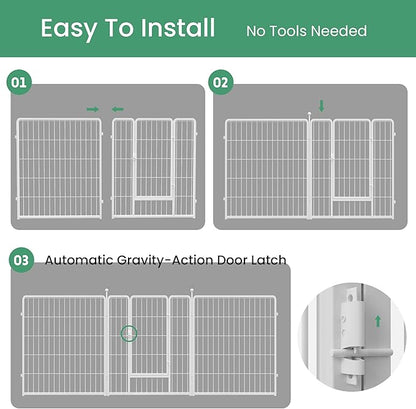 Easy To Install No Tools Needed

01

02

03 Automatic Gravity-Action Door Latch