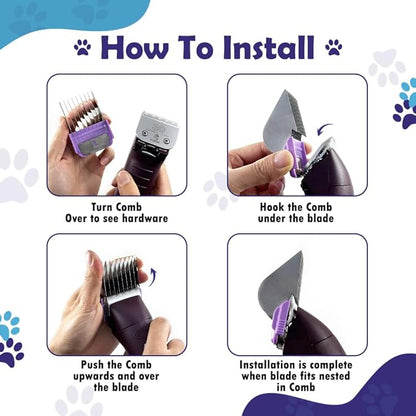 How To Install

Turn Comb Over to see hardware

Hook the Comb under the blade

Push the Comb upwards and over the blade

Installation is complete when blade fits nested in Comb