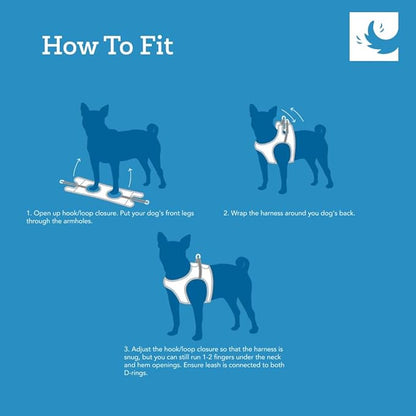 How To Fit

1. Open up hook/loop closure. Put your dog's front legs through the armholes.

2. Wrap the harness around you dog's back.

3. Adjust the hook/loop closure so that the harness is snug, but you can still run 1-2 fingers under the neck and hem openings. Ensure leash is connected to both D-rings.