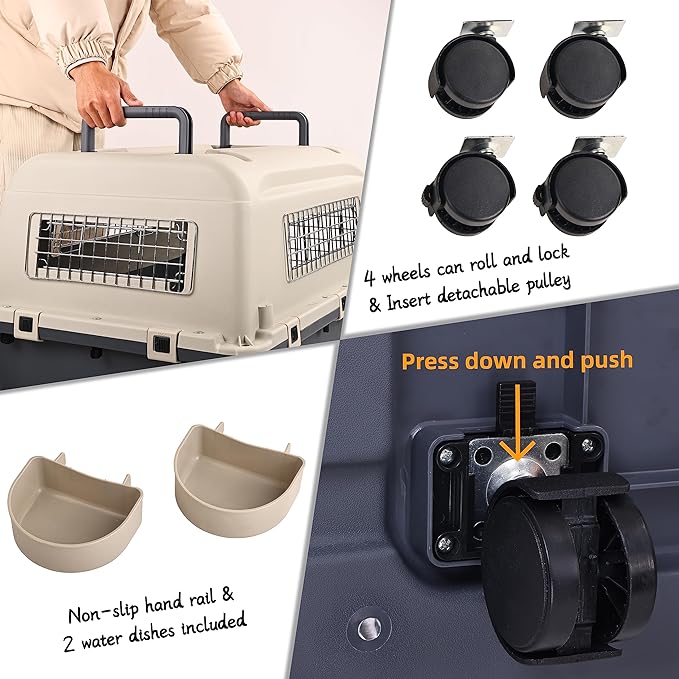 4 wheels can roll and lock
& Insert detachable pulley

Press down and push

Non-slip hand rail &
2 water dishes included