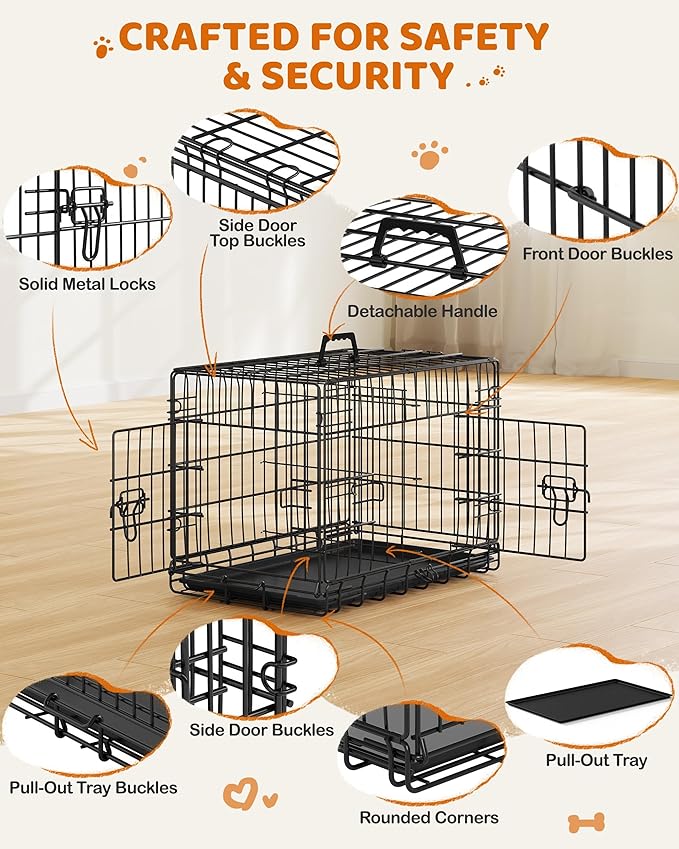 CRAFTED FOR SAFETY & SECURITY

Solid Metal Locks

Side Door Top Buckles

Detachable Handle

Front Door Buckles

Pull-Out Tray Buckles

Side Door Buckles

Rounded Corners

Pull-Out Tray