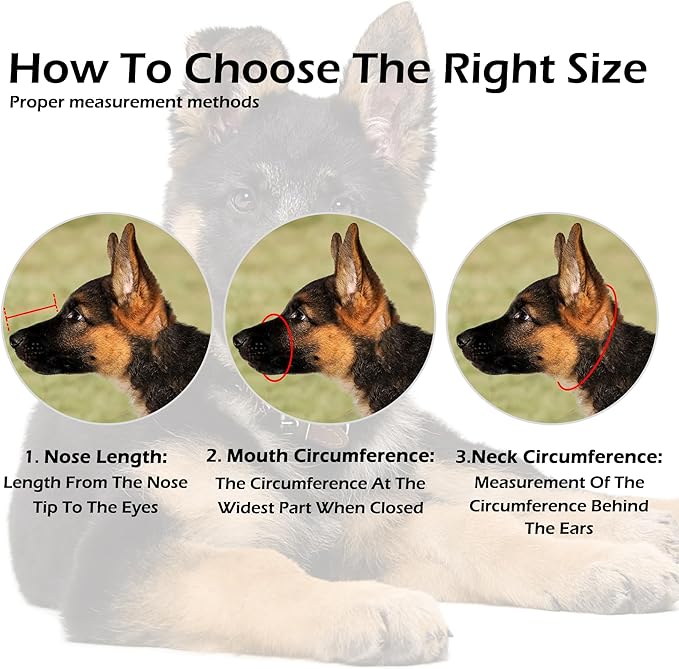 How To Choose The Right Size
Proper measurement methods

1. Nose Length:
Length From The Nose Tip To The Eyes

2. Mouth Circumference:
The Circumference At The Widest Part When Closed

3.Neck Circumference:
Measurement Of The Circumference Behind The Ears