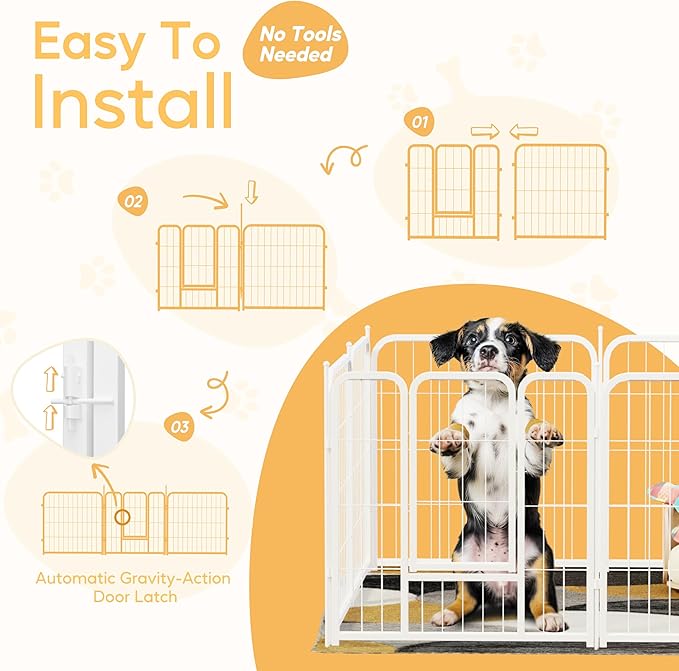 Easy To Install

No Tools Needed

01

02

03

Automatic Gravity-Action Door Latch