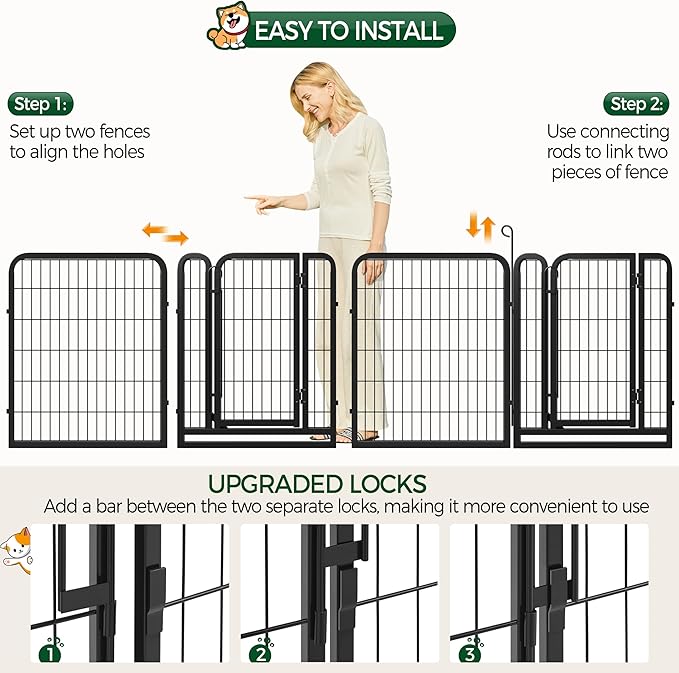 EASY TO INSTALL

Step 1:
Set up two fences to align the holes

Step 2:
Use connecting rods to link two pieces of fence

UPGRADED LOCKS
Add a bar between the two separate locks, making it more convenient to use

1

2

3