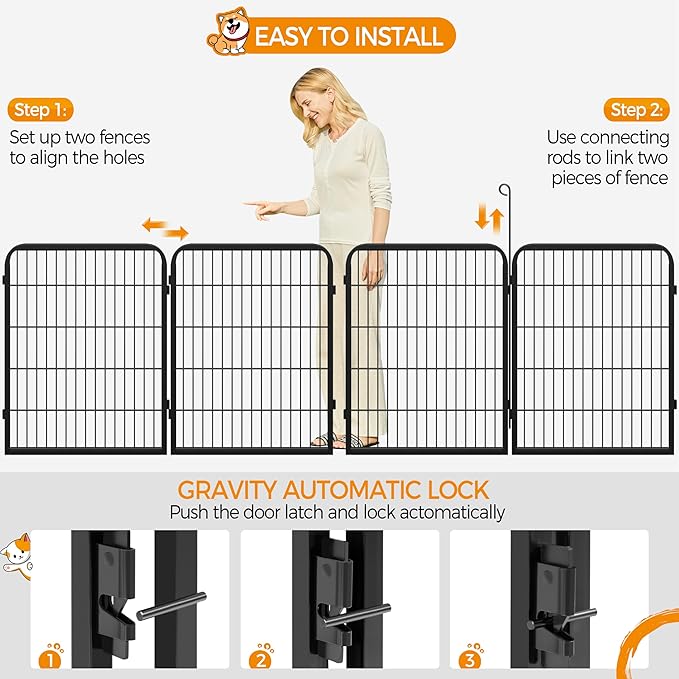 EASY TO INSTALL

Step 1:
Set up two fences to align the holes

Step 2:
Use connecting rods to link two pieces of fence

GRAVITY AUTOMATIC LOCK
Push the door latch and lock actomatically

1

2

3