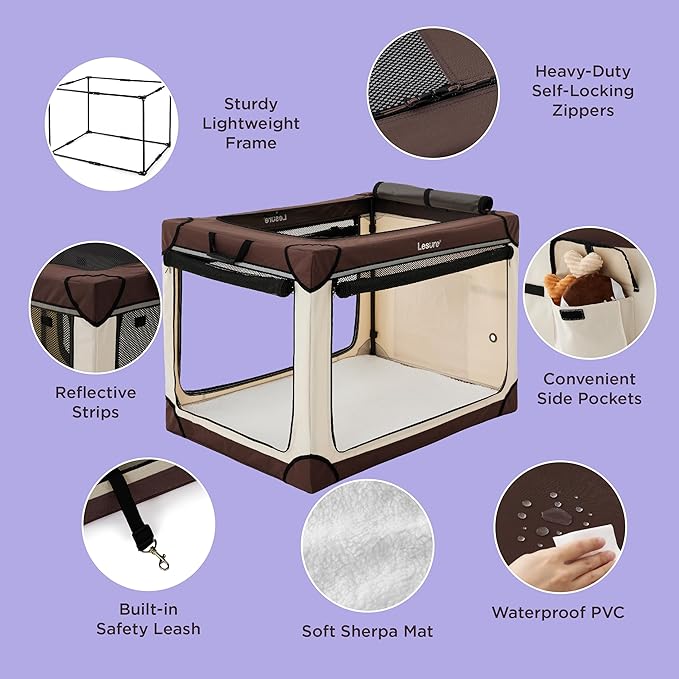 Sturdy Lightweight Frame

Heavy-Duty Self-Locking Zippers

Lesure

Lesure

Reflective Strips

Convenient Side Pockets

Built-in Safety Leash

Soft Sherpa Mat

Waterproof PVC