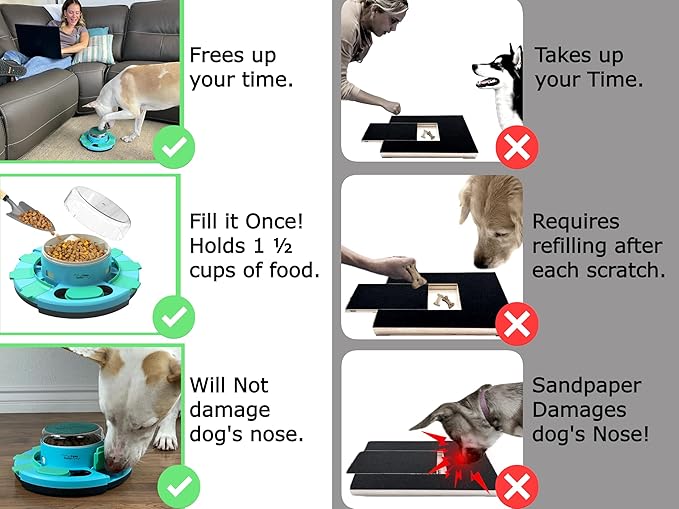 Frees up your time.

Fill it Once! Holds 1 ½ cups of food.

Will Not damage dog's nose.

Takes up your Time.

Requires refilling after each scratch.

Sandpaper Damages dog's Nose!