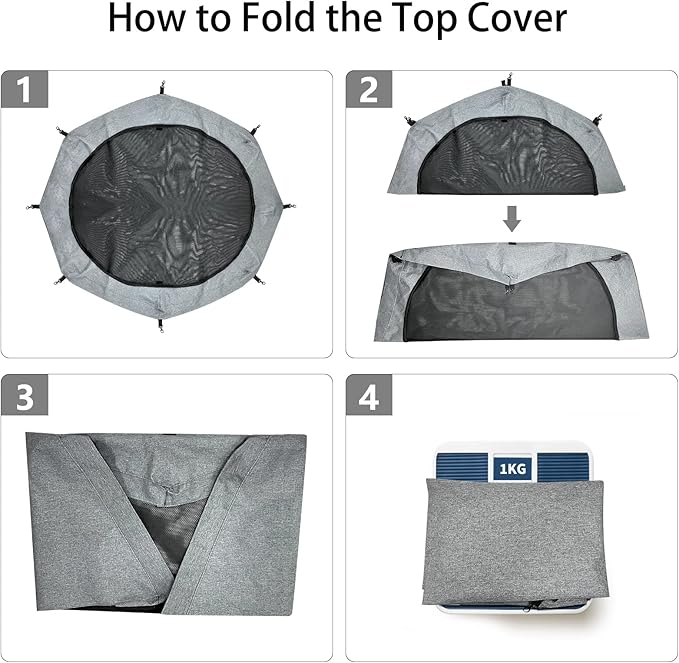 How to Fold the Top Cover

1

2

3

4

1KG