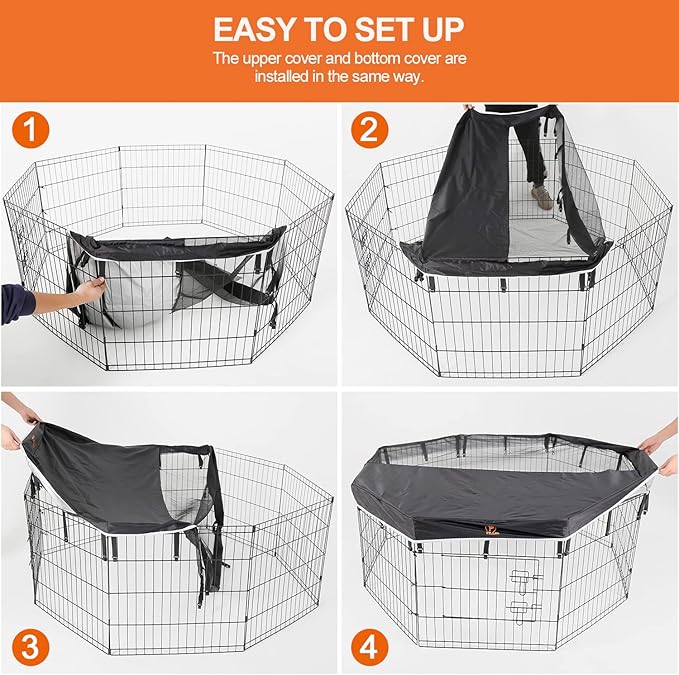 EASY TO SET UP

The upper cover and bottom cover are installed in the same way.

1

2

3

4