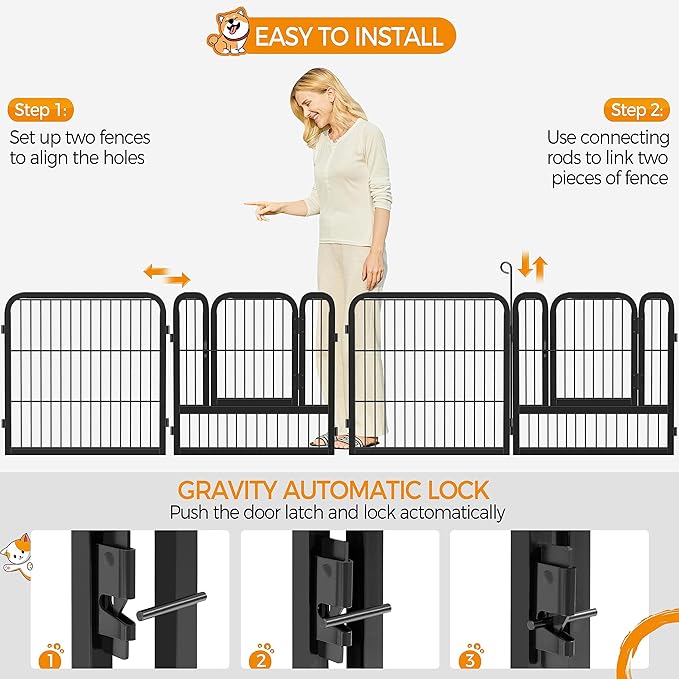 EASY TO INSTALL

Step 1:
Set up two fences to align the holes

Step 2:
Use connecting rods to link two pieces of fence

GRAVITY AUTOMATIC LOCK
Push the door latch and lock actomatically

1

2

3