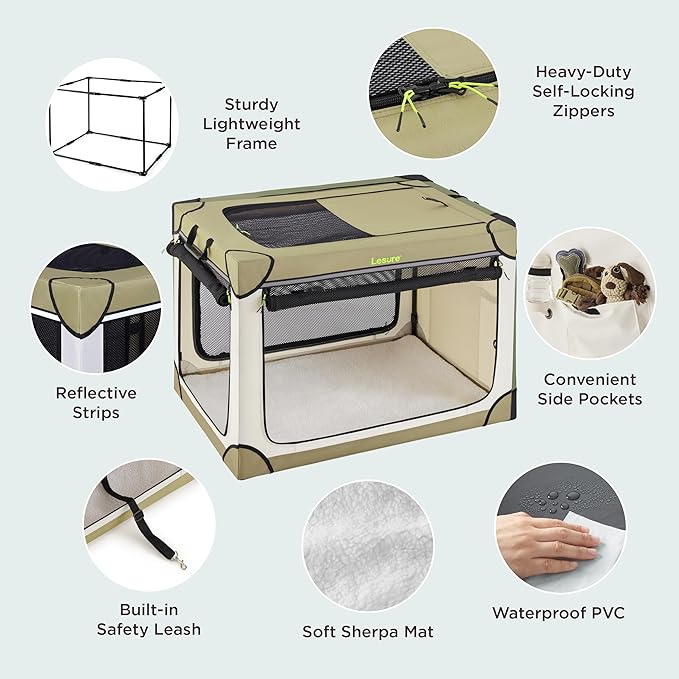 Sturdy Lightweight Frame

Heavy-Duty Self-Locking Zippers

Lesure

Reflective Strips

Convenient Side Pockets

Built-in Safety Leash

Soft Sherpa Mat

Waterproof PVC