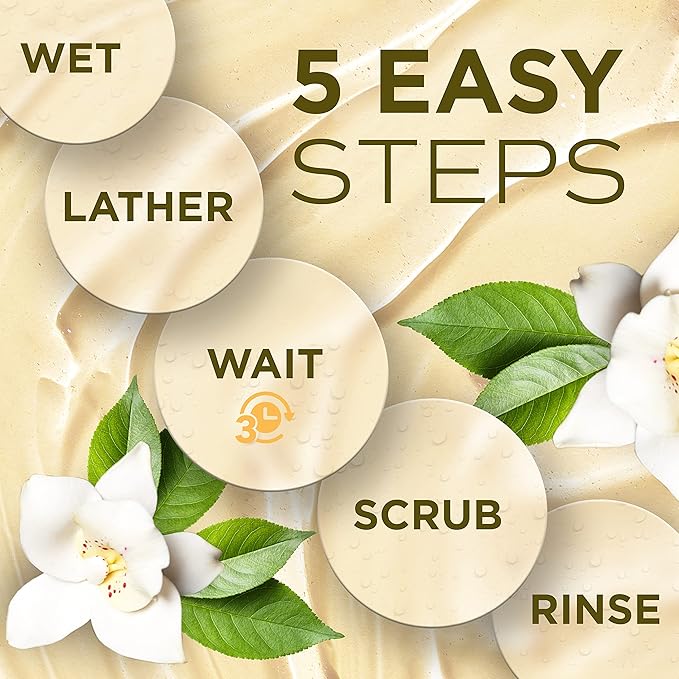 5 EASY STEPS

WET

LATHER

WAIT
3

SCRUB

RINSE