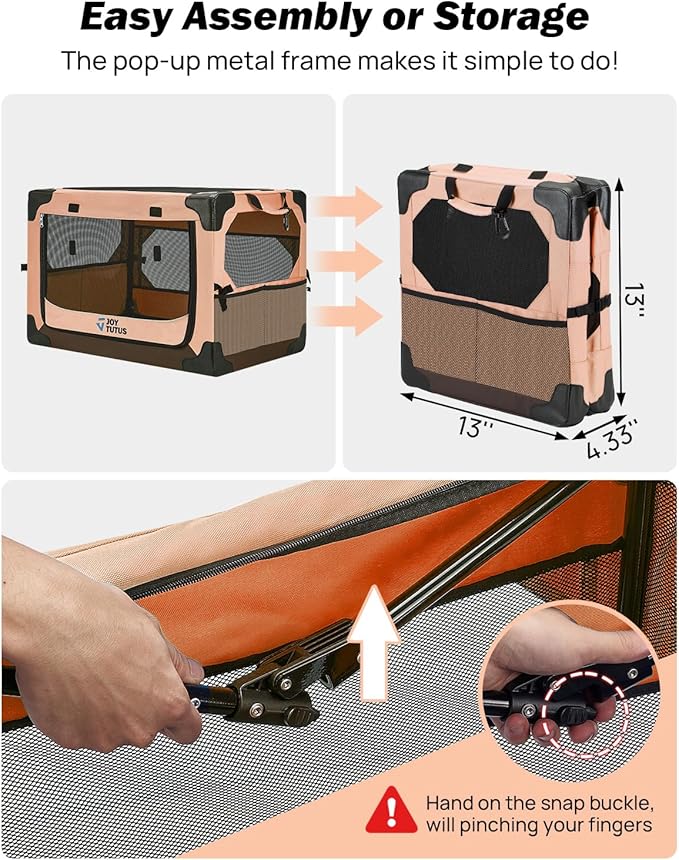 Easy Assembly or Storage

The pop-up metal frame makes it simple to do!

JOY TUTUS

13''

13''

4.33''

Hand on the snap buckle, will pinching your fingers