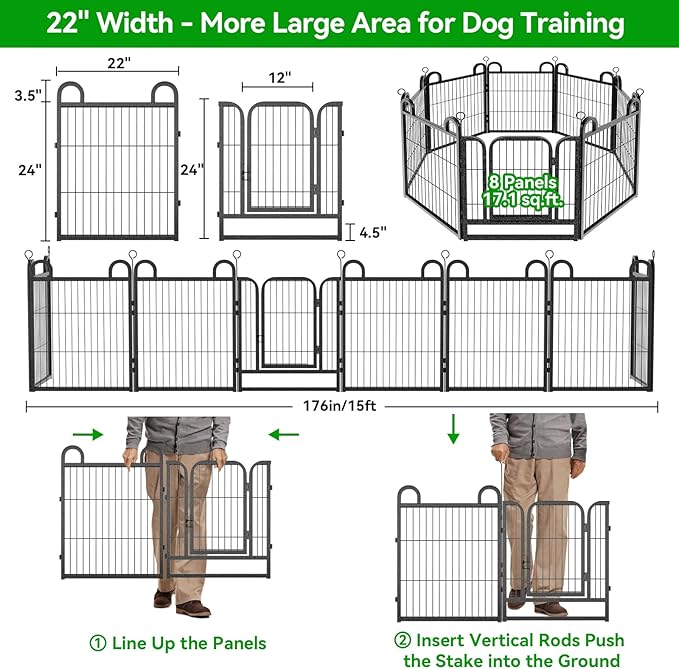 22" Width - More Large Area for Dog Training

22"

3.5"

24"

12"

24"

4.5"

8 Panels
17.1 sq.ft.

176in/15ft

① Line Up the Panels

② Insert Vertical Rods Push the Stake into the Ground