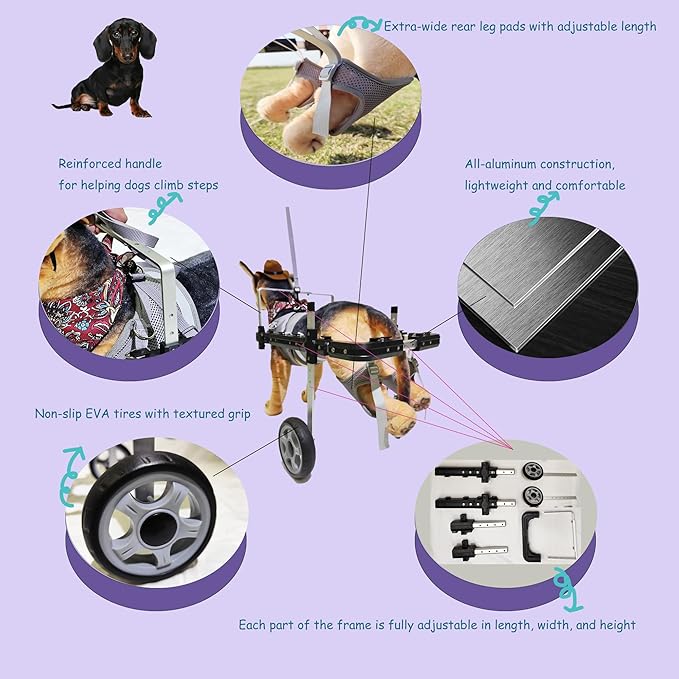 Extra-wide rear leg pads with adjustable length

Reinforced handle
for helping dogs climb steps

All-aluminum construction,
lightweight and comfortable

Non-slip EVA tires with textured grip

Each part of the frame is fully adjustable in length, width, and height