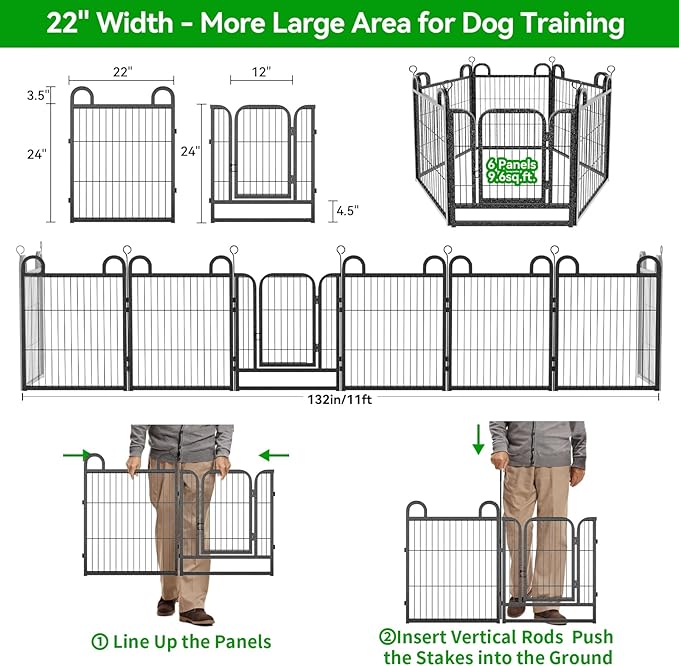 22" Width - More Large Area for Dog Training

22"

3.5"

24"

12"

24"

4.5"

6 Panels
9.6sq.ft.

132in/11ft

① Line Up the Panels

②Insert Vertical Rods Push the Stakes into the Ground