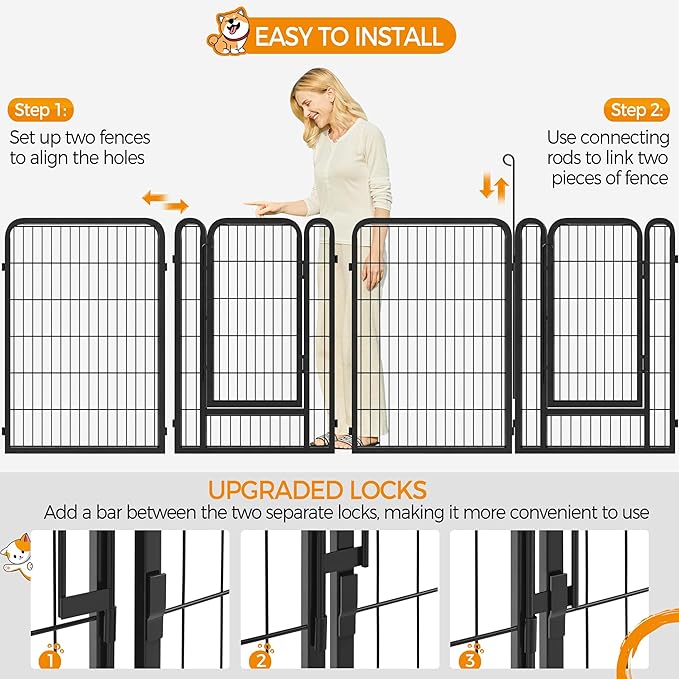 EASY TO INSTALL

Step 1:
Set up two fences to align the holes

Step 2:
Use connecting rods to link two pieces of fence

UPGRADED LOCKS
Add a bar between the two separate locks, making it more convenient to use

1

2

3