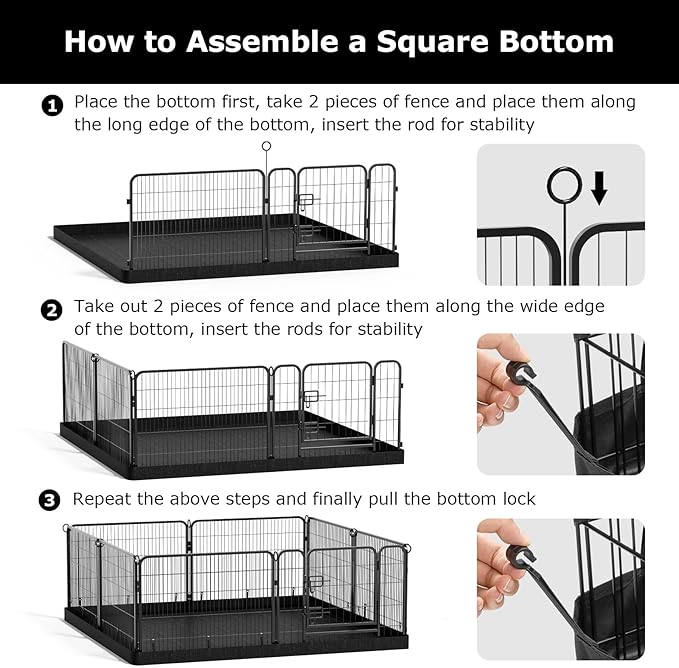 How to Assemble a Square Bottom

1 Place the bottom first, take 2 pieces of fence and place them along the long edge of the bottom, insert the rod for stability

2 Take out 2 pieces of fence and place them along the wide edge of the bottom, insert the rods for stability

3 Repeat the above steps and finally pull the bottom lock