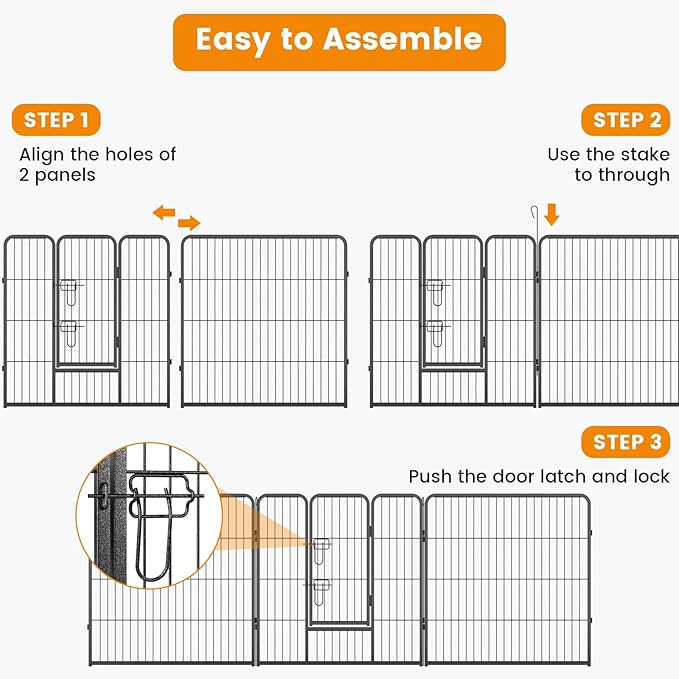 Easy to Assemble

STEP 1

Align the holes of 2 panels

STEP 2

Use the stake to through

STEP 3

Push the door latch and lock