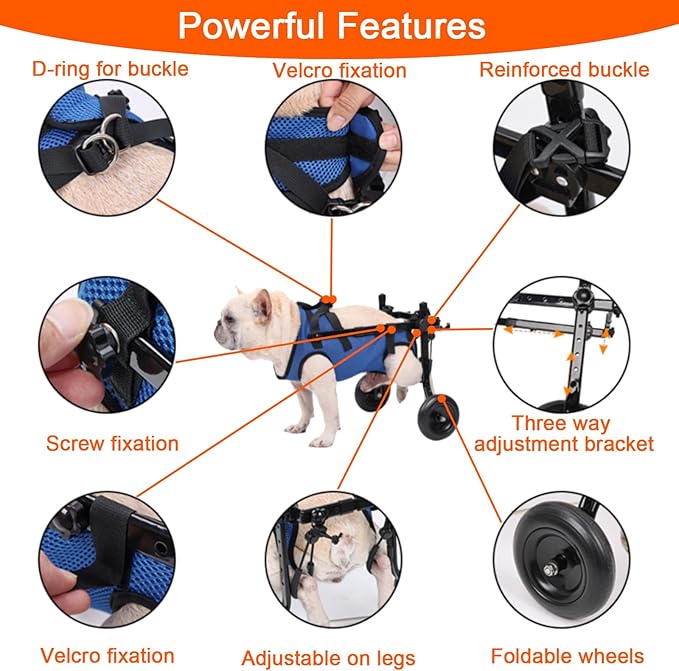 Powerful Features

D-ring for buckle

Velcro fixation

Reinforced buckle

Screw fixation

Three way adjustment bracket

Velcro fixation

Adjustable on legs

Foldable wheels