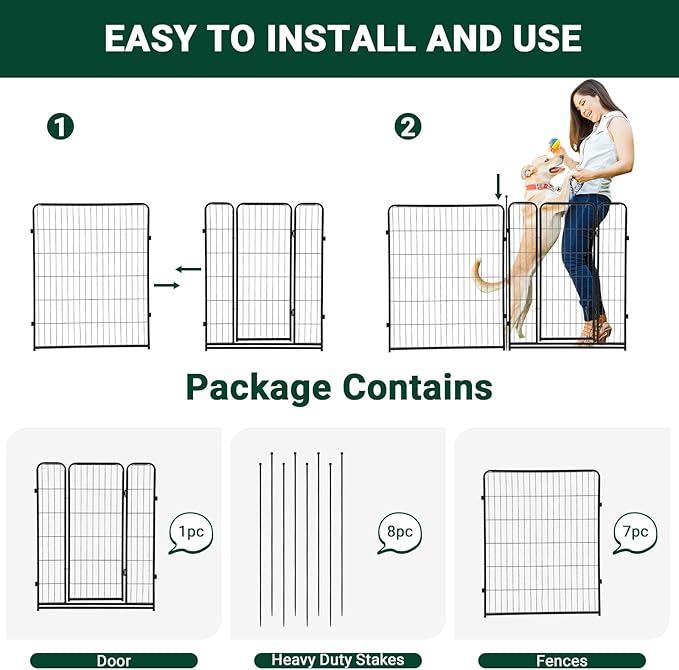 EASY TO INSTALL AND USE

1

2

Package Contains

1pc

8pc

7pc

Door

Heavy Duty Stakes

Fences