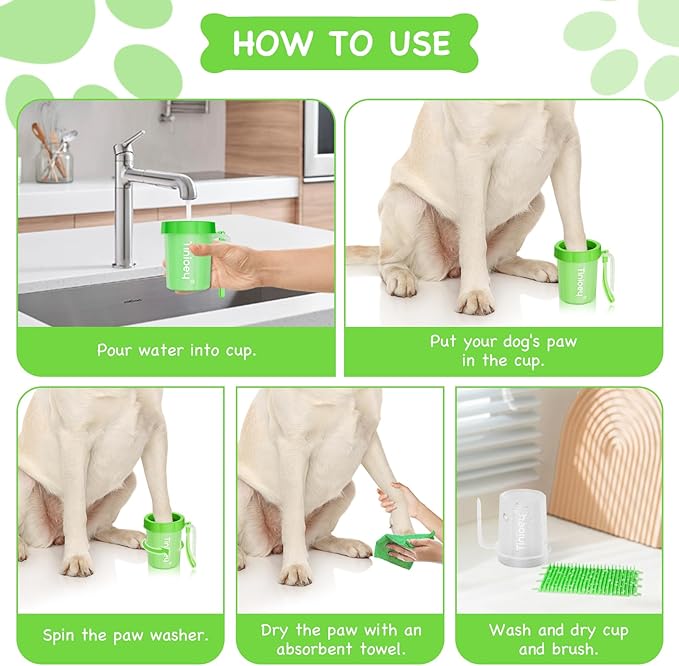 HOW TO USE

Tinioey

Pour water into cup.

Tinioey

Put your dog's paw in the cup.

Tinioey

Spin the paw washer.

Dry the paw with an absorbent towel.

Tinioey

Wash and dry cup and brush.