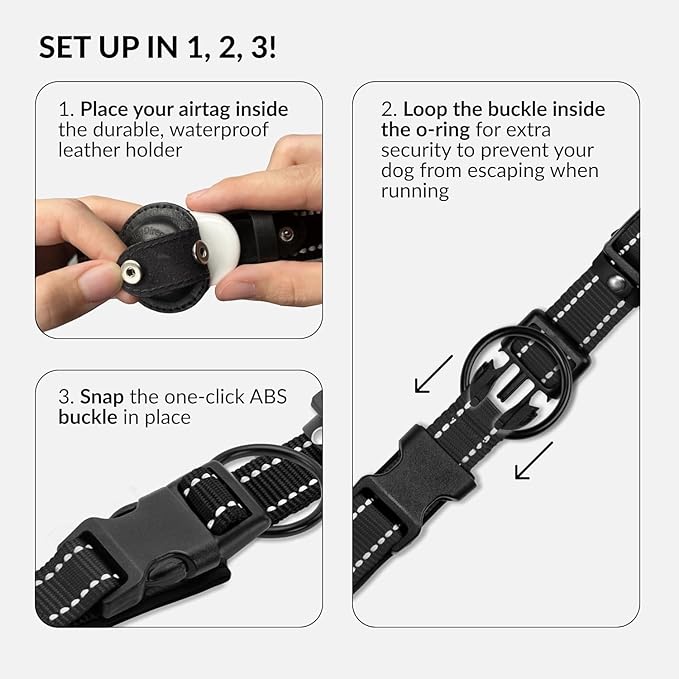 SET UP IN 1, 2, 3!

1. Place your airtag inside the durable, waterproof leather holder

2. Loop the buckle inside the o-ring for extra security to prevent your dog from escaping when running

3. Snap the one-click ABS buckle in place