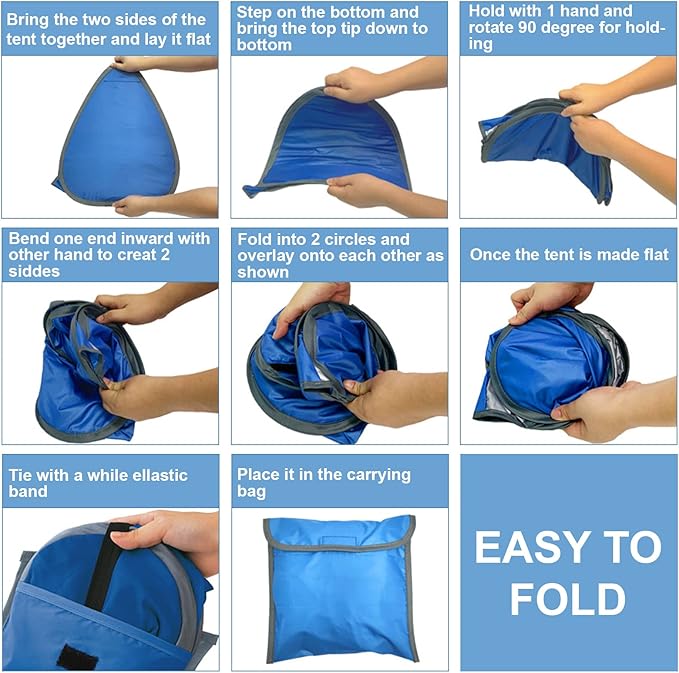 Bring the two sides of the tent together and lay it flat

Step on the bottom and bring the top tip down to bottom

Hold with 1 hand and rotate 90 degree for holding

Bend one end inward with other hand to creat 2 siddes

Fold into 2 circles and overlay onto each other as shown

Once the tent is made flat

Tie with a while ellastic band

Place it in the carrying bag

EASY TO FOLD