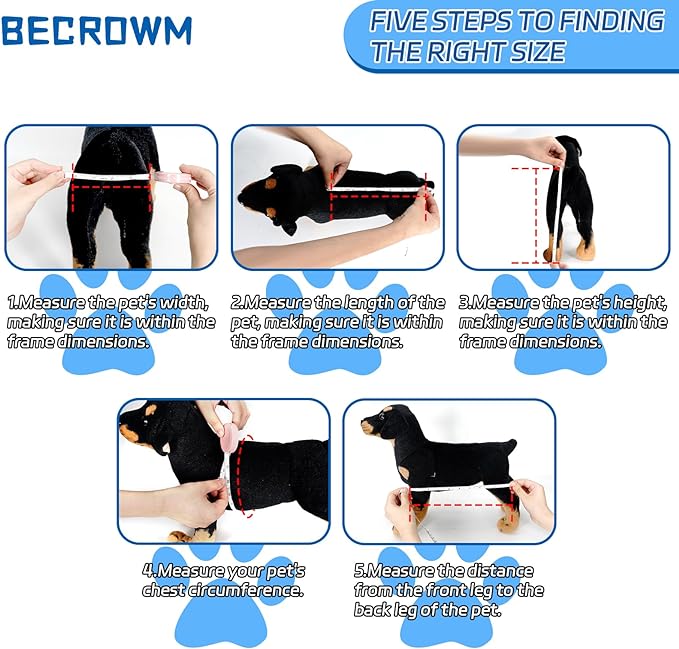 BECROWM

FIVE STEPS TO FINDING THE RIGHT SIZE

1.Measure the pet's width, making sure it is within the frame dimensions.

2.Measure the length of the pet, making sure it is within the frame dimensions.

3.Measure the pet's height, making sure it is within the frame dimensions.

4.Measure your pet's chest circumference.

5.Measure the distance from the front leg to the back leg of the pet.