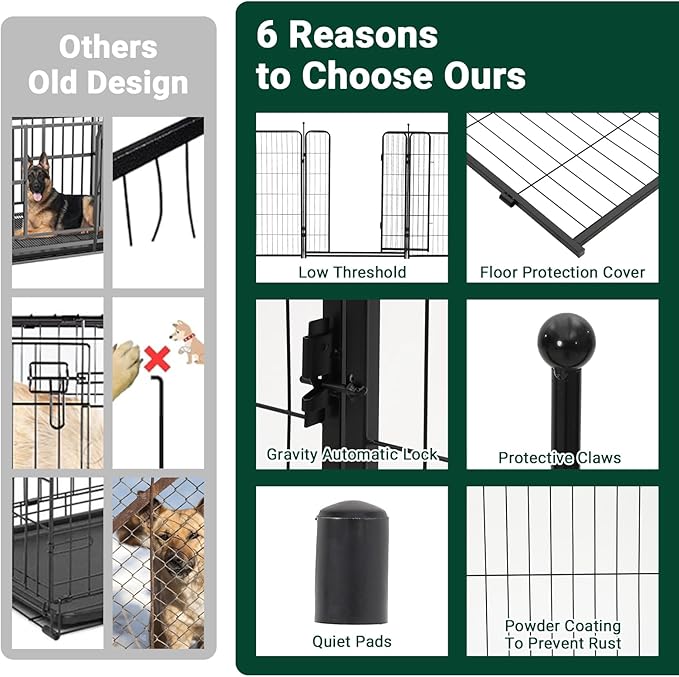 Others Old Design

6 Reasons to Choose Ours

Low Threshold

Floor Protection Cover

Gravity Automatic Lock

Protective Claws

Quiet Pads

Powder Coating To Prevent Rust